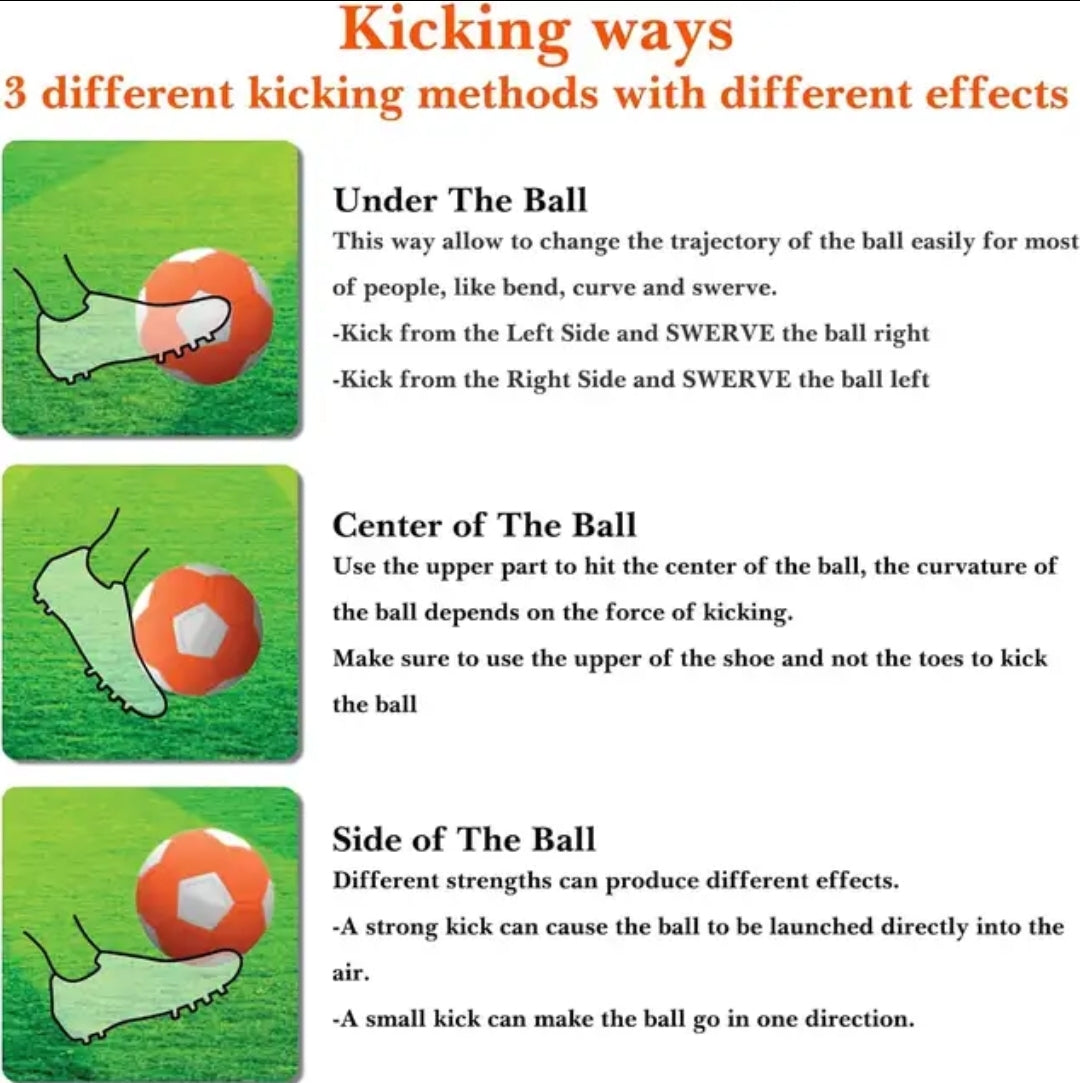 Kicking ways
3 different kicking methods with different effects

Under The Ball
This way allow to change the trajectory of the ball easily for most of people, like bend, curve and swerve.
-Kick from the Left Side and SWERVE the ball right
-Kick from the Right Side and SWERVE the ball left

Center of The Ball
Use the upper part to hit the center of the ball, the curvature of the ball depends on the force of kicking.
Make sure to use the upper of the shoe and not the toes to kick the ball

Side of The Ball
Different strengths can produce different effects.
-A strong kick can cause the ball to be launched directly into the air.
-A small kick can make the ball go in one direction.